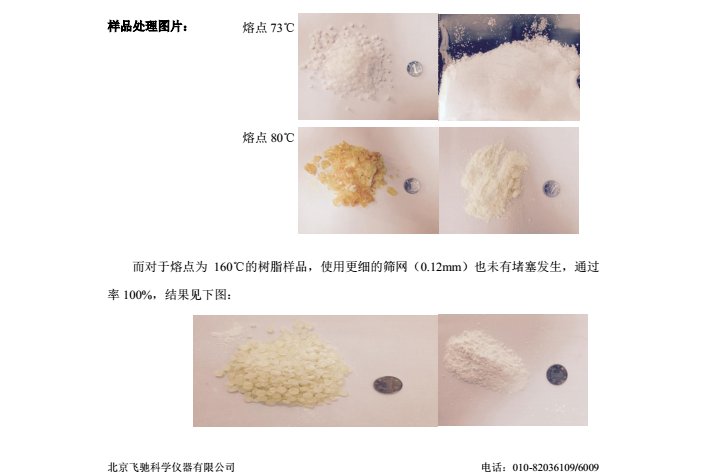 样品处理图片：

熔点 73℃

熔点 80℃

而对于熔点为 160℃的树脂样品，使用更细的筛网（0.12mm）也未有堵塞发生，通过率 100%，结果见下图：

北京飞驰科学仪器有限公司

电话：010-82036109/6009