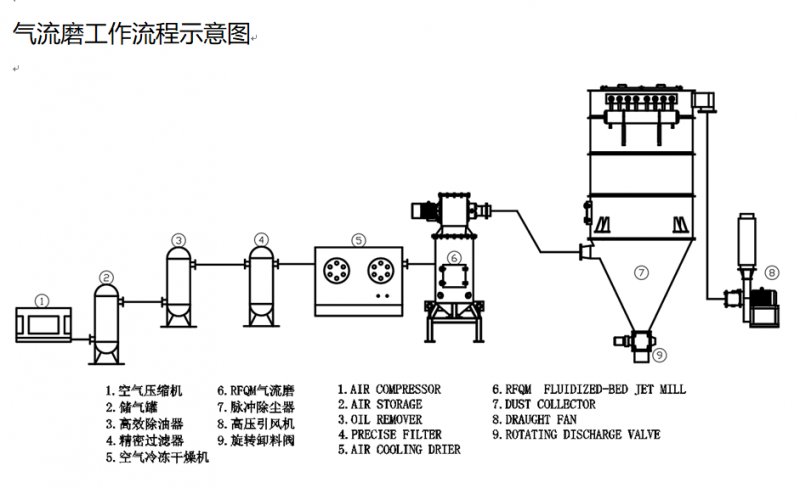 气流磨工作流程示意图

①
②
③
④
⑤
⑥
⑦
⑧
⑨

1. 空气压缩机
2. 储气罐
3. 高效除油器
4. 精密过滤器
5. 空气冷冻干燥机

6. RFQM气流磨
7. 脉冲除尘器
8. 高压引风机
9. 旋转卸料阀

1. AIR COMPRESSOR
2. AIR STORAGE
3. OIL REMOVER
4. PRECISE FILTER
5. AIR COOLING DRIER

6. RFQM FLUIDIZED-BED JET MILL
7. DUST COLLECTOR
8. DRAUGHT FAN
9. ROTATING DISCHARGE VALVE