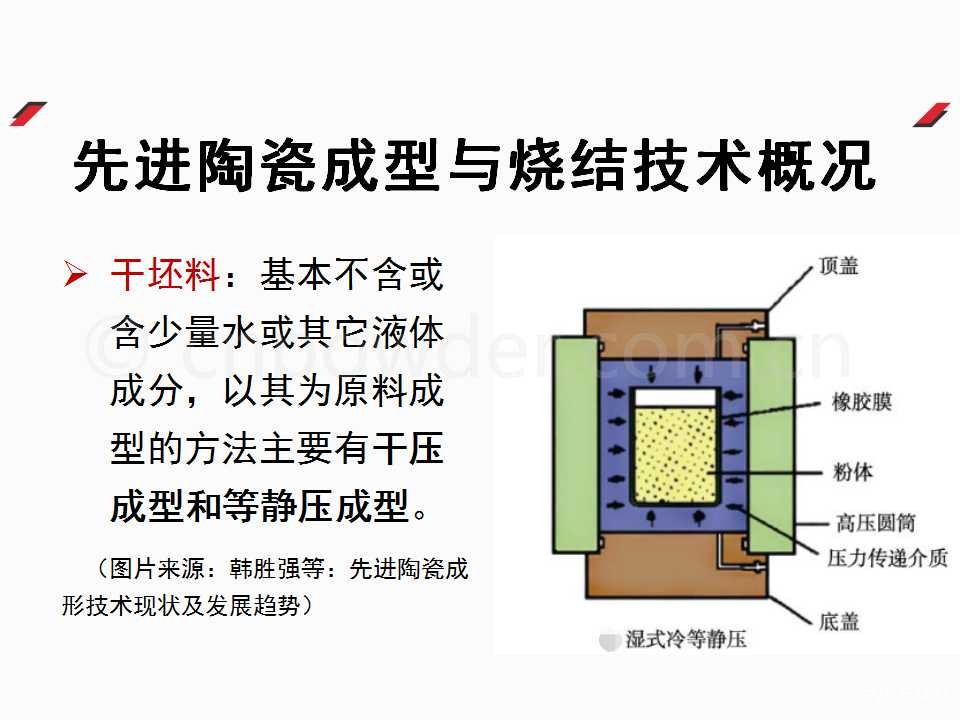 先进陶瓷成型与烧结技术概况

➢ 干坯料：基本不含或含少量水或其它液体成分，以其为原料成型的方法主要有干压成型和等静压成型。

（图片来源：韩胜强等：先进陶瓷成形技术现状及发展趋势）

© cnpowder.com.cn

顶盖
橡胶膜
粉体
高压圆筒
压力传递介质
底盖
湿式冷等静压