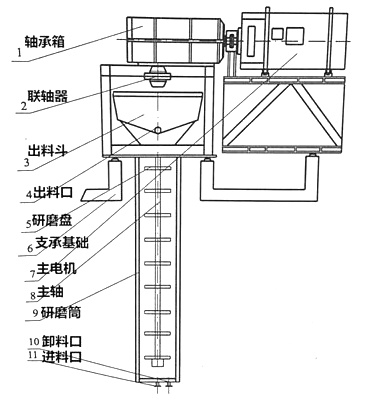 轴承箱
1

联轴器
2

出料斗
3

4 出料口

5 研磨盘

6 支承基础

7 主电机

8 主轴

9 研磨筒

10 卸料口
11 进料口