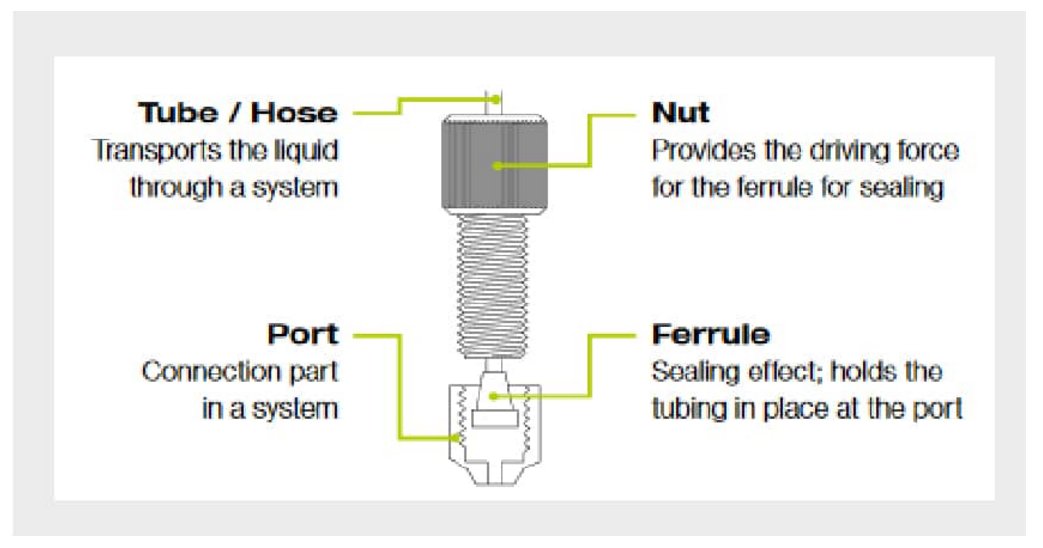 Tube / Hose
Transports the liquid through a system

Nut
Provides the driving force for the ferrule for sealing

Port
Connection part in a system

Ferrule
Sealing effect; holds the tubing in place at the port