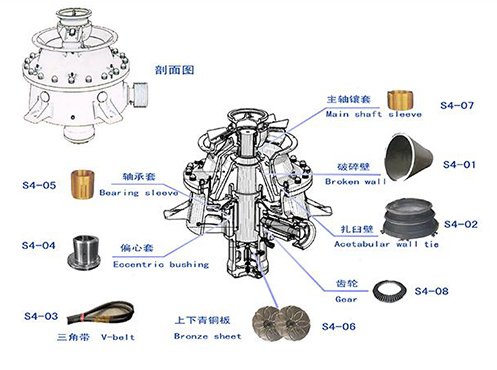 剖面图

主轴镶套
Main shaft sleeve
S4-07

破碎壁
Broken wall
S4-01

S4-05
轴承套
Bearing sleeve

扎臼壁
Acetabular wall tie
S4-02

S4-04
偏心套
Eccentric bushing

齿轮
Gear
S4-08

S4-03
三角带 V-belt

上下青铜板
Bronze sheet
S4-06