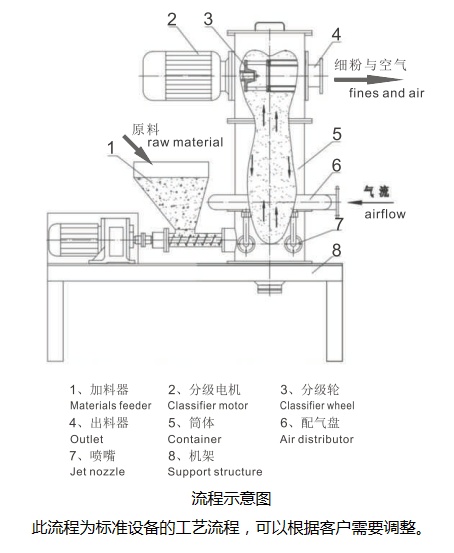 2
3
4
细粉与空气
fines and air
原料
raw material
1
5
6
气流
airflow
7
8

1、加料器
Materials feeder
2、分级电机
Classifier motor
3、分级轮
Classifier wheel
4、出料器
Outlet
5、筒体
Container
6、配气盘
Air distributor
7、喷嘴
Jet nozzle
8、机架
Support structure

流程示意图

此流程为标准设备的工艺流程，可以根据客户需要调整。