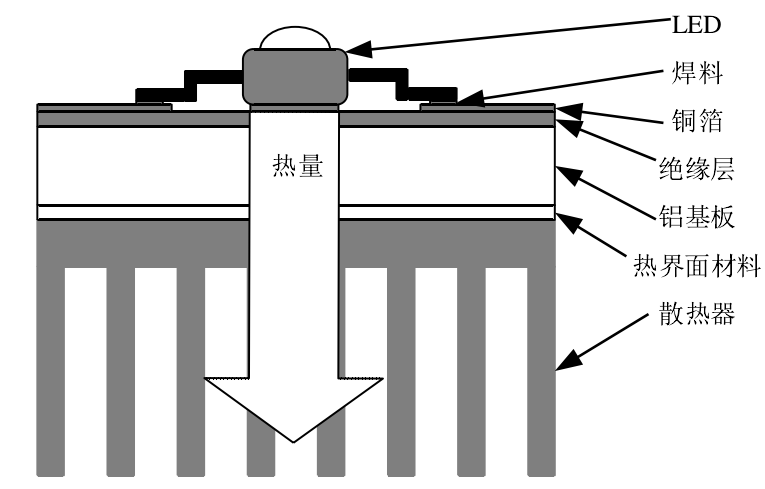 LED
焊料
铜箔
绝缘层
铝基板
热界面材料
散热器
热量