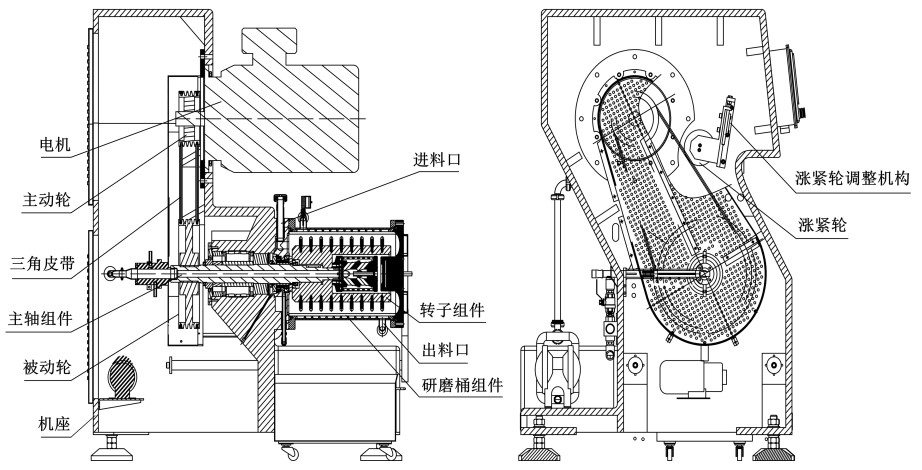 电机
主动轮
三角皮带
主轴组件
被动轮
机座
进料口
转子组件
出料口
研磨桶组件
涨紧轮调整机构
涨紧轮