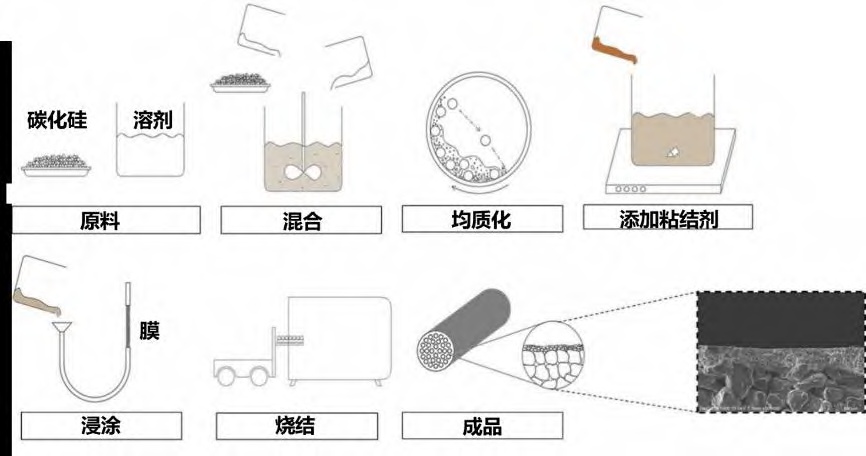 碳化硅
溶剂
原料
混合
均质化
添加粘结剂
膜
浸涂
烧结
成品