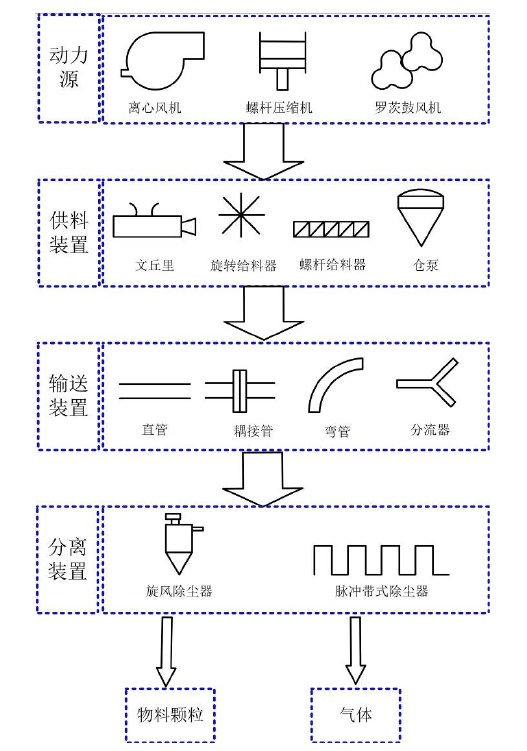 动力源

离心风机 螺杆压缩机 罗茨鼓风机

供料装置

文丘里 旋转给料器 螺杆给料器 仓泵

输送装置

直管 耦接管 弯管 分流器

分离装置

旋风除尘器 脉冲带式除尘器

物料颗粒

气体