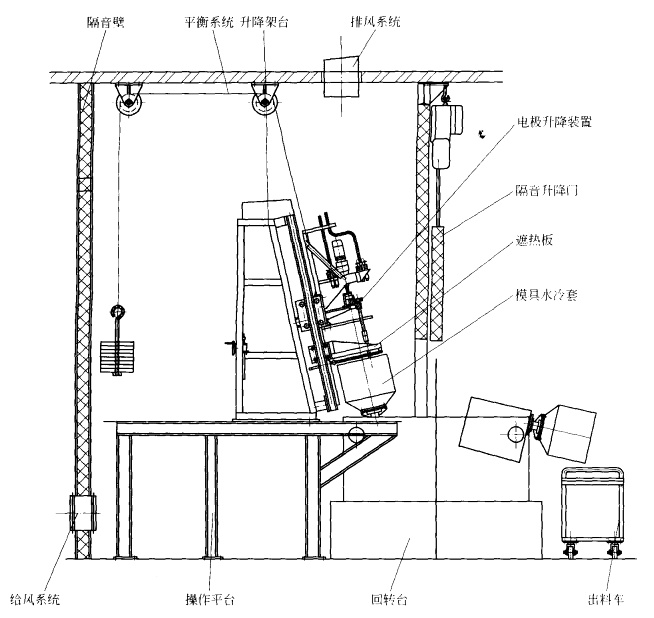 隔音壁
平衡系统
升降架台
排风系统
电极升降装置
隔音升降门
遮热板
模具水冷套
给风系统
操作平台
回转台
出料车