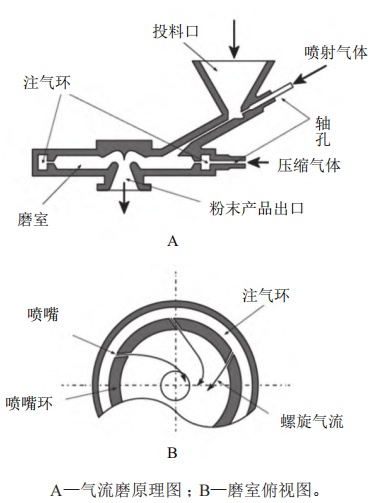 投料口

喷射气体

注气环

轴孔

压缩气体

磨室

粉末产品出口

A

注气环

喷嘴

喷嘴环

螺旋气流

B

A—气流磨原理图；B—磨室俯视图。