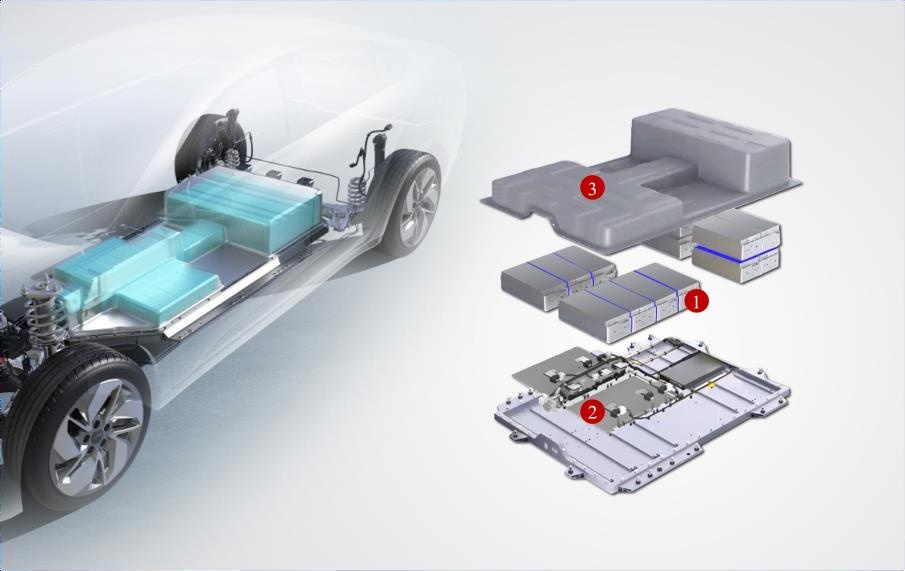 3
1
2