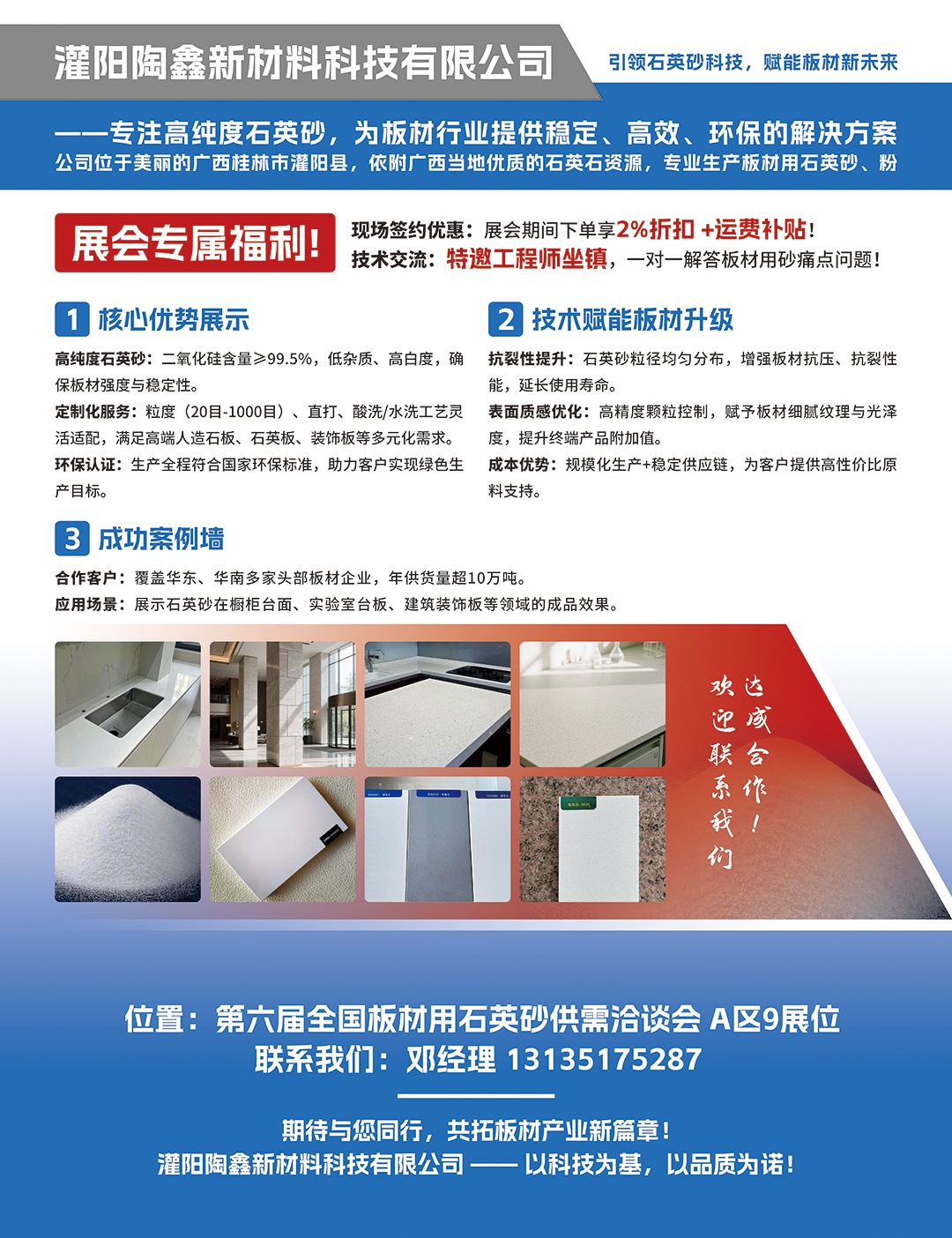 灌阳陶鑫新材料科技有限公司

引领石英砂科技，赋能板材新未来

——专注高纯度石英砂，为板材行业提供稳定、高效、环保的解决方案

公司位于美丽的广西桂林市灌阳县，依附广西当地优质的石英石资源，专业生产板材用石英砂、粉

展会专属福利！

现场签约优惠：展会期间下单享2%折扣 +运费补贴！

技术交流：特邀工程师坐镇，一对一解答板材用砂痛点问题！

1 核心优势展示

高纯度石英砂：二氧化硅含量≥99.5%，低杂质、高白度，确保板材强度与稳定性。

定制化服务：粒度（20目-1000目）、直打、酸洗/水洗工艺灵活适配，满足高端人造石板、石英板、装饰板等多元化需求。

环保认证：生产全程符合国家环保标准，助力客户实现绿色生产目标。

2 技术赋能板材升级

抗裂性提升：石英砂粒径均匀分布，增强板材抗压、抗裂性能，延长使用寿命。

表面质感优化：高精度颗粒控制，赋予板材细腻纹理与光泽度，提升终端产品附加值。

成本优势：规模化生产+稳定供应链，为客户提供高性价比原料支持。

3 成功案例墙

合作客户：覆盖华东、华南多家头部板材企业，年供货量超10万吨。

应用场景：展示石英砂在橱柜台面、实验室台板、建筑装饰板等领域的成品效果。

欢迎联系我们

达成合作！

位置：第六届全国板材用石英砂供需洽谈会 A区9展位

联系我们：邓经理 13135175287

期待与您同行，共拓板材产业新篇章！

灌阳陶鑫新材料科技有限公司 —— 以科技为基，以品质为诺！