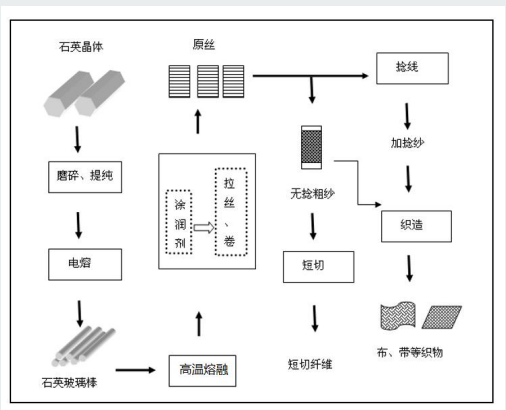 石英晶体

磨碎、提纯

电熔

石英玻璃棒

高温熔融

涂润剂

拉丝、卷

原丝

无捻粗纱

短切

短切纤维

捻线

加捻纱

织造

布、带等织物